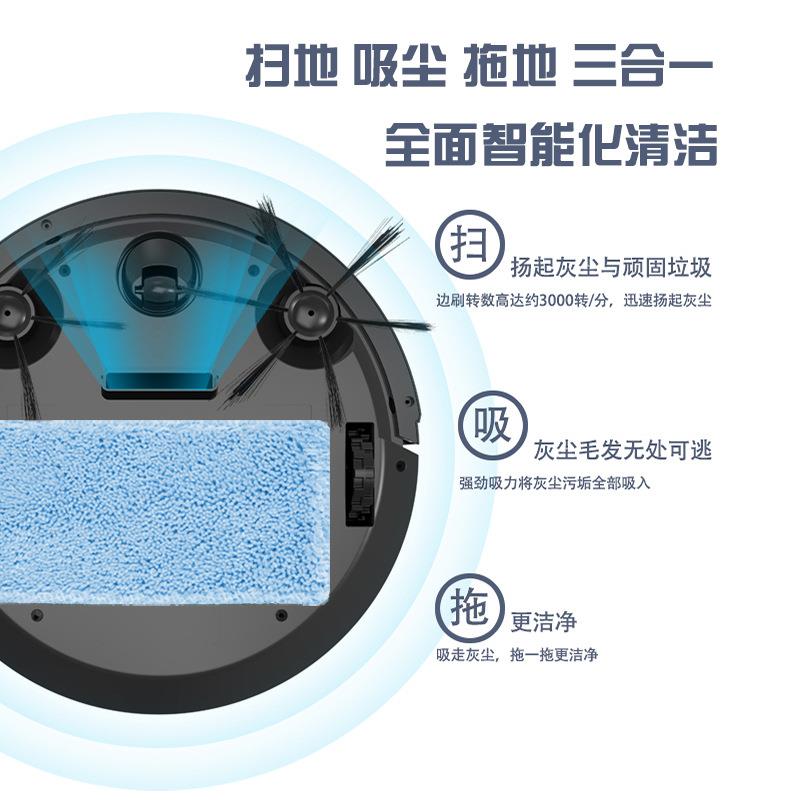 扫地 吸尘 拖地 三合一
全面智能化清洁

扫
扬起灰尘与顽固垃圾
边刷转数高达约3000转/分，迅速扬起灰尘

吸
灰尘毛发无处可逃
强劲吸力将灰尘污垢全部吸入

拖
更洁净
吸走灰尘，拖一拖更洁净