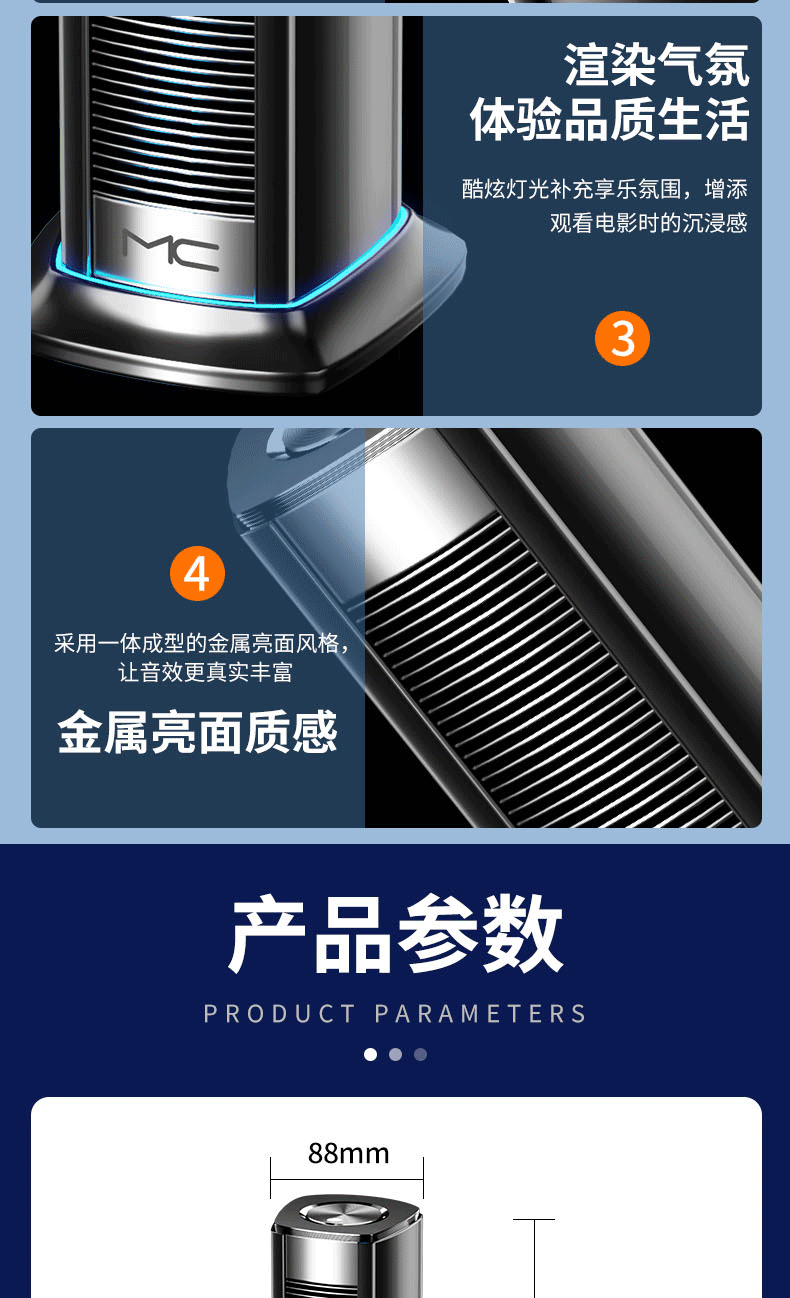 MC

渲染气氛
体验品质生活

酷炫灯光补充享乐氛围，增添观看电影时的沉浸感

3

4

采用一体成型的金属亮面风格，让音效更真实丰富

金属亮面质感

产品参数

PRODUCT PARAMETERS

88mm