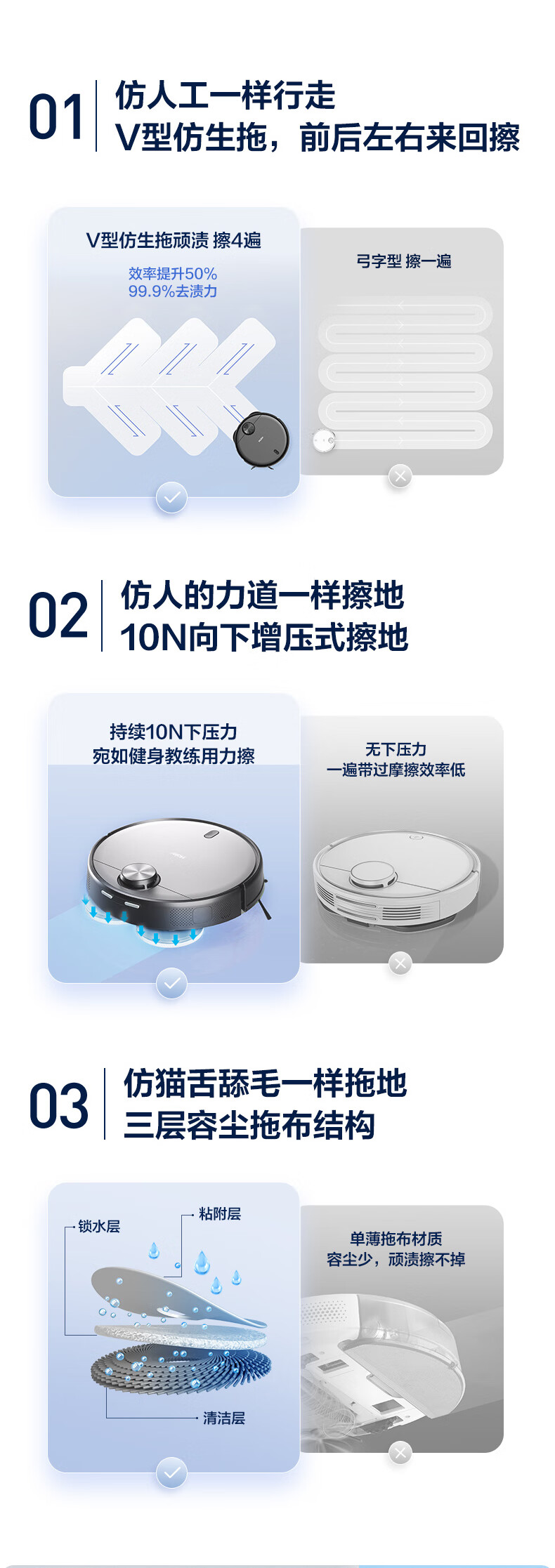 01 仿人工一样行走
V型仿生拖，前后左右来回擦

V型仿生拖顽渍 擦4遍
效率提升50%
99.9%去渍力

弓字型 擦一遍

02 仿人的力道一样擦地
10N向下增压式擦地

持续10N下压力
宛如健身教练用力擦

无下压力
一遍带过摩擦效率低

03 仿猫舌舔毛一样拖地
三层容尘拖布结构

锁水层
粘附层
清洁层

单薄拖布材质
容尘少，顽渍擦不掉